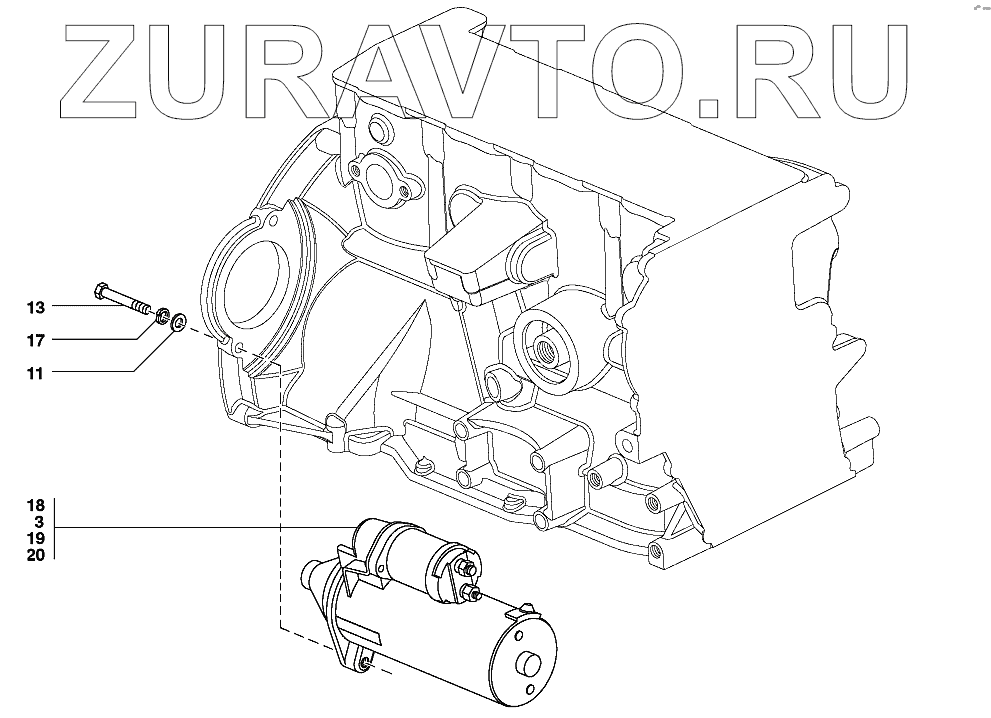 ZURAVTO.RU

13
17
11

18
3
19
20